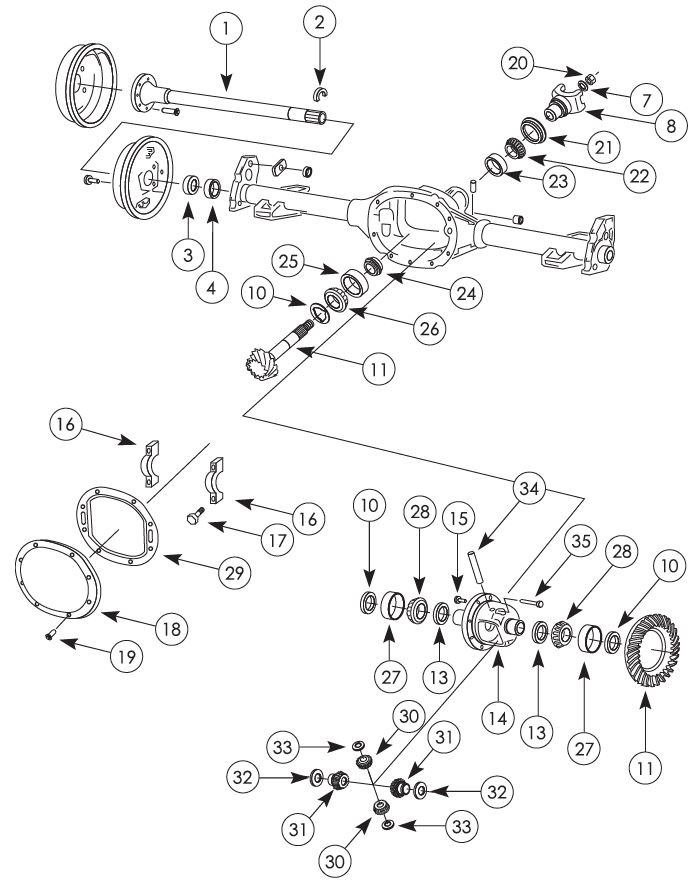 1
2
20
7
8
21
22
23
3
4
25
24
10
26
11
16
16
17
29
18
19
34
10
28
15
35
28
10
27
13
14
13
27
11
30
33
31
32
32
31
33
30