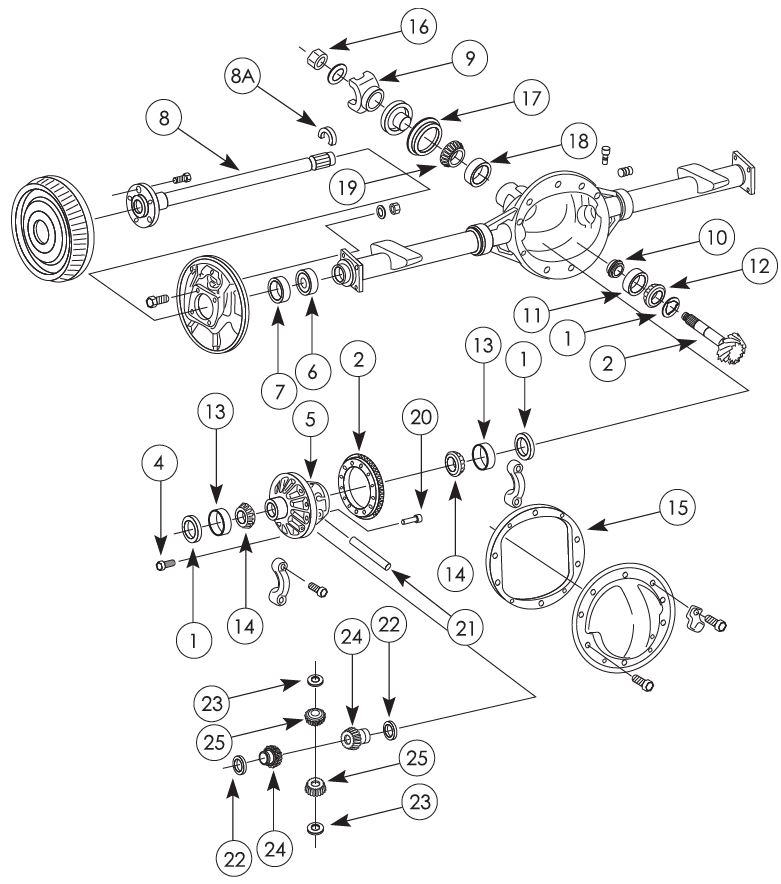 16
9
8A
17
8
18
19
10
12
11
1
2
7
6
2
13
1
13
5
20
4
15
14
1
14
21
24
22
23
25
25
23
22
24